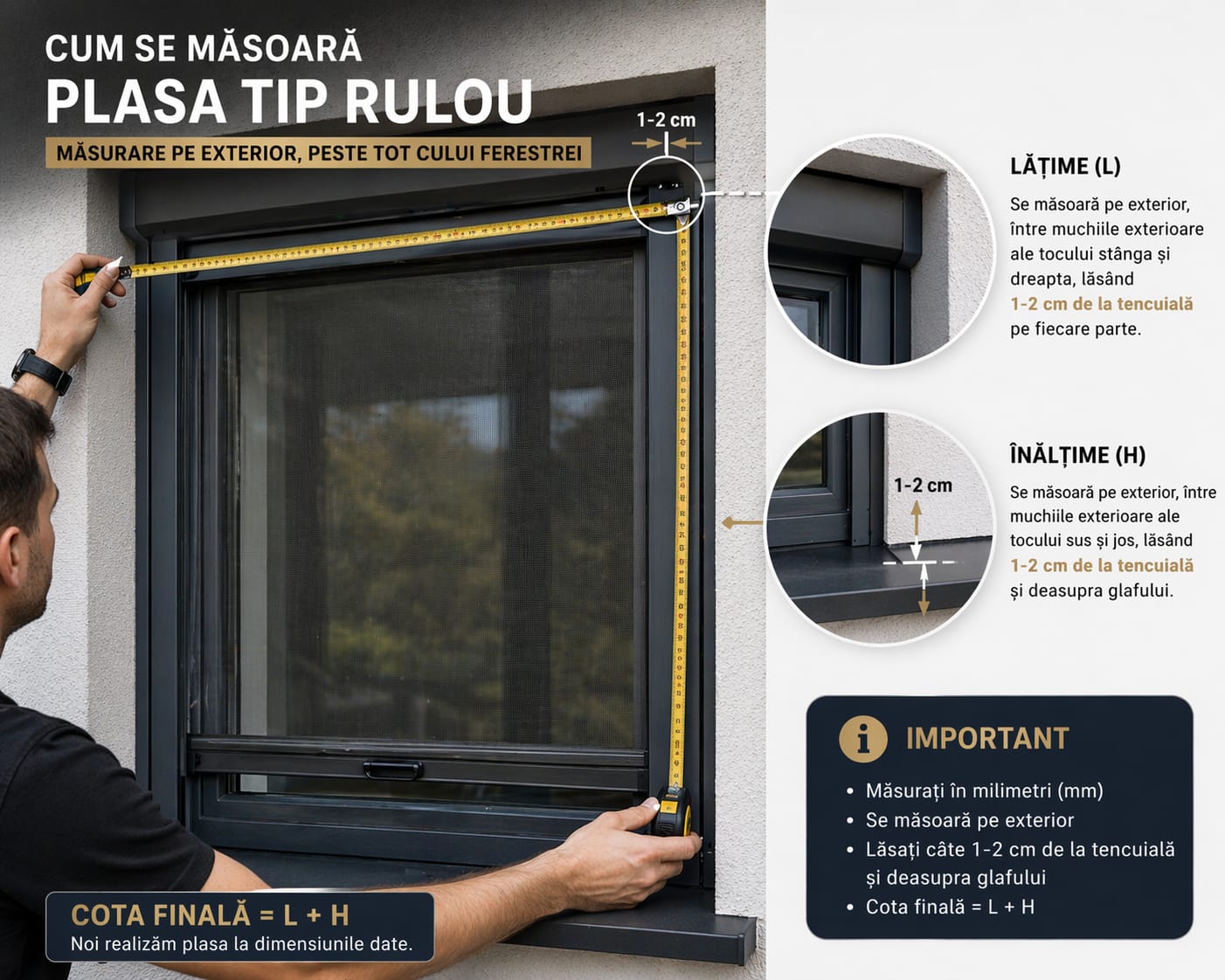 CUM SE MĂSOARĂ
PLASA TIP RULOU
MĂSURARE PE EXTERIOR, PESTE TOT CULUI FERESTREI

1-2 cm

LĂȚIME (L)
Se măsoară pe exterior, între muchiile exterioare ale tocului stânga și dreapta, lăsând 1-2 cm de la tencuială pe fiecare parte.

1-2 cm

ÎNĂLȚIME (H)
Se măsoară pe exterior, între muchiile exterioare ale tocului sus și jos, lăsând 1-2 cm de la tencuială și deasupra glafului.

IMPORTANT
• Măsurați în milimetri (mm)
• Se măsoară pe exterior
• Lăsați câte 1-2 cm de la tencuială și deasupra glafului
• Cota finală = L + H

COTA FINALĂ = L + H
Noi realizăm plasa la dimensiunile date.